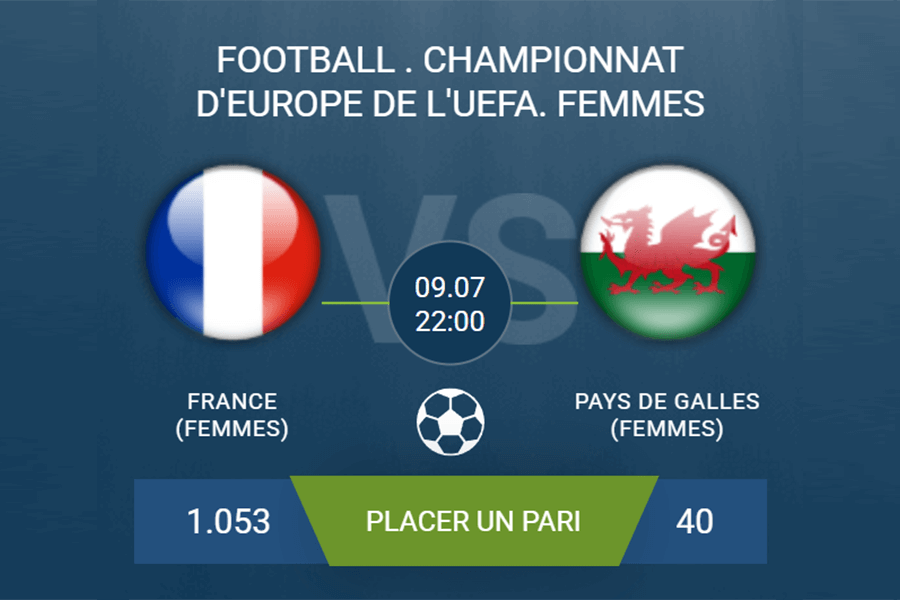 FOOTBALL . CHAMPIONNAT D'EUROPE DE L'UEFA. FEMMES

VS

09.07
22:00

FRANCE
(FEMMES)

PAYS DE GALLES
(FEMMES)

1.053

PLACER UN PARI

40